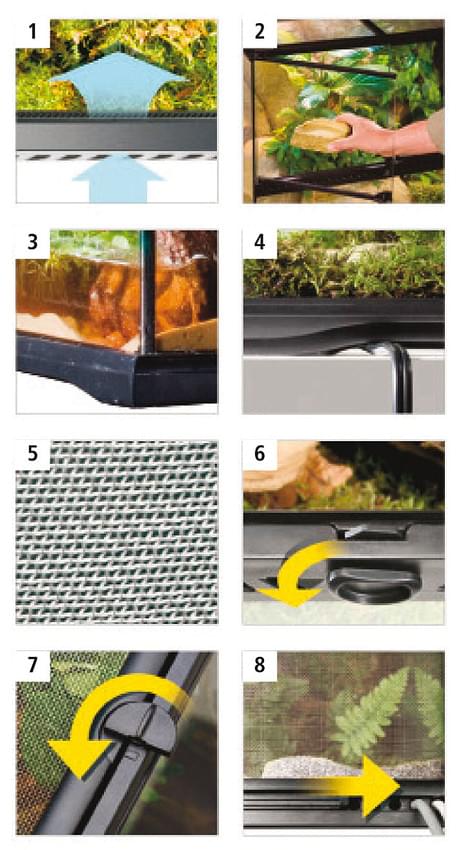 1

2

3

4

5

6

7

8